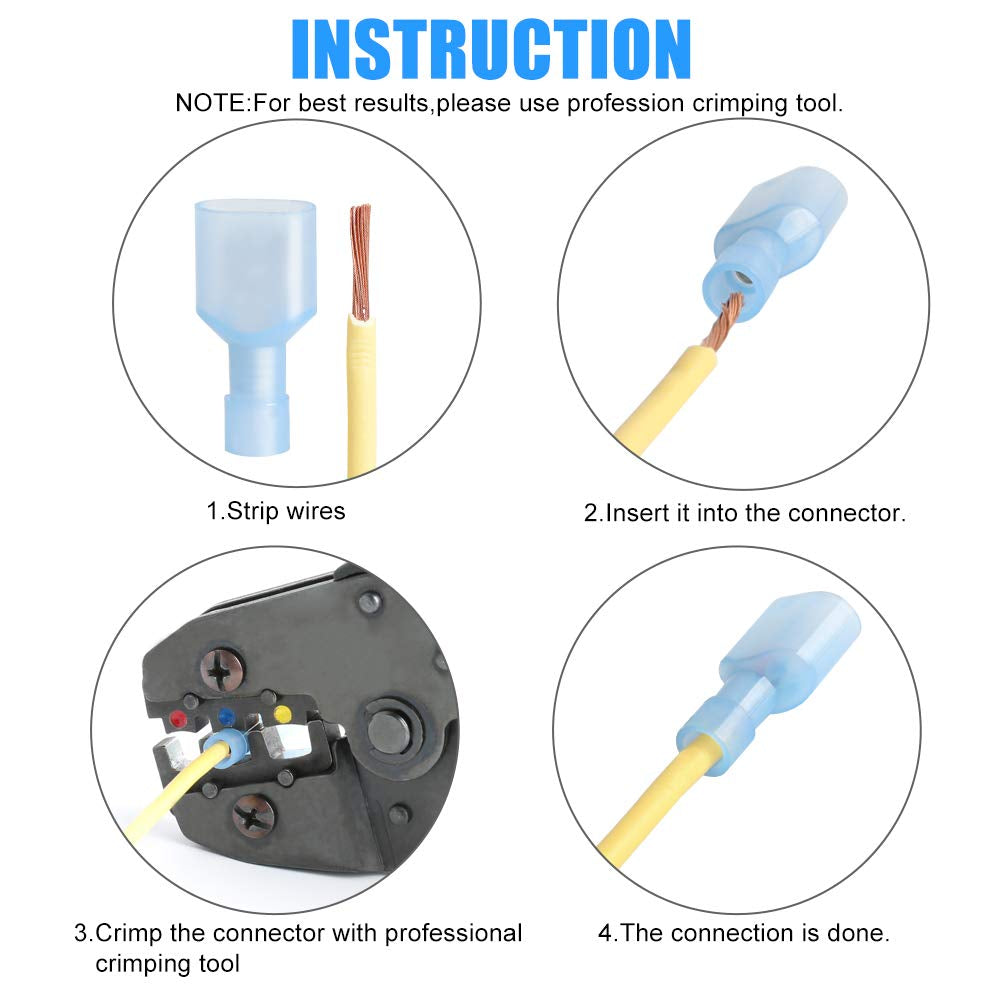 INSTRUCTION

NOTE:For best results,please use profession crimping tool.

1.Strip wires

2.Insert it into the connector.

3.Crimp the connector with professional crimping tool

4.The connection is done.