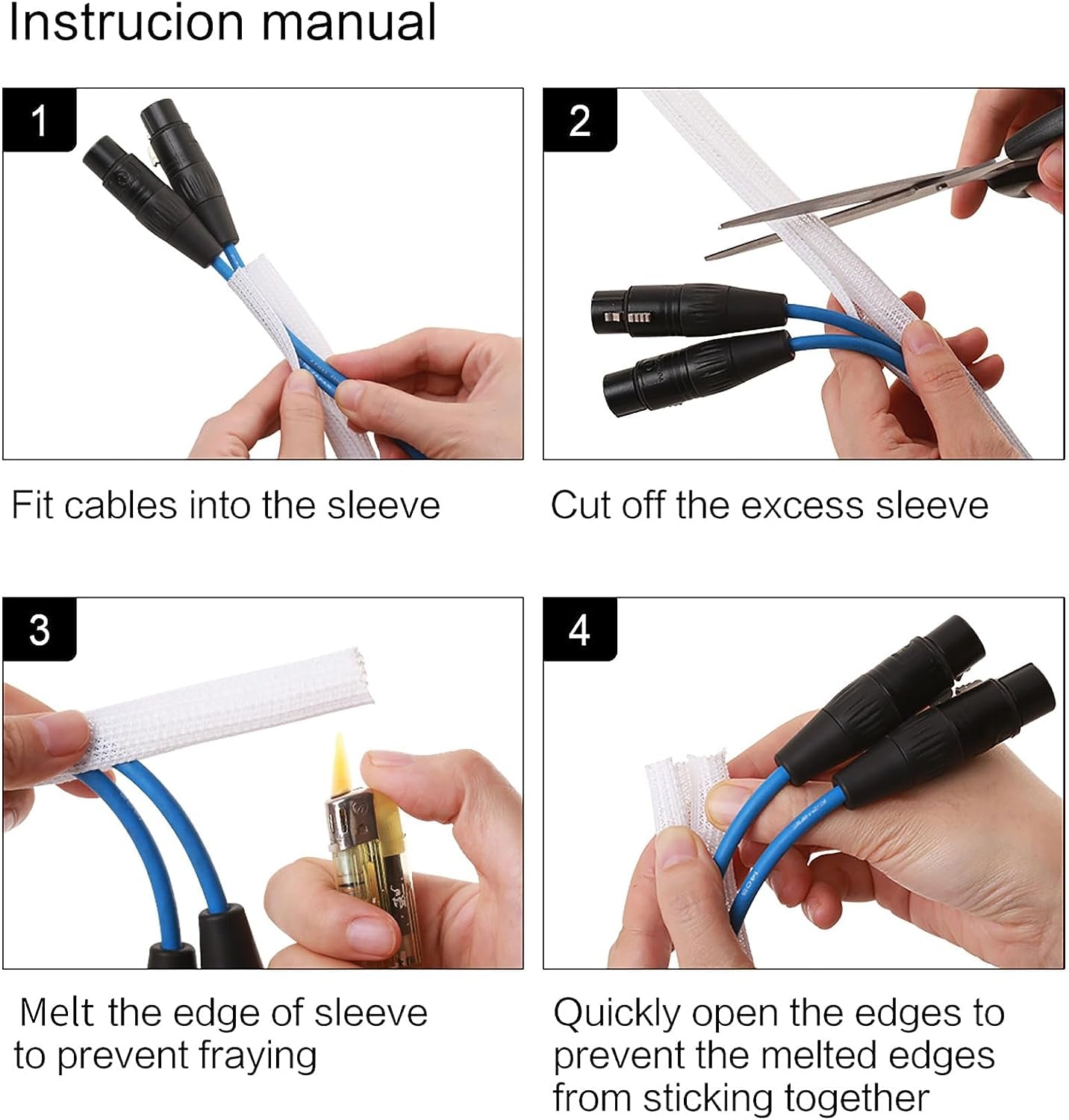 Instrucion manual

1

Fit cables into the sleeve

2

Cut off the excess sleeve

3

Melt the edge of sleeve to prevent fraying

4

Quickly open the edges to prevent the melted edges from sticking together